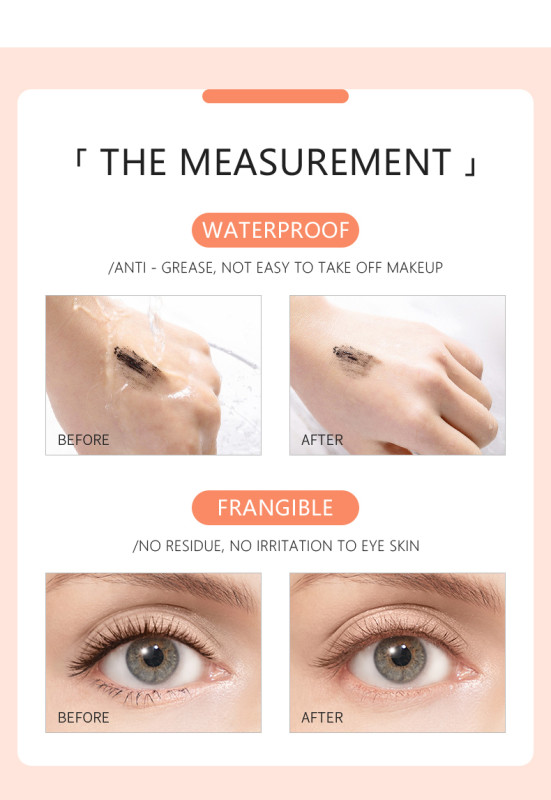 「 THE MEASUREMENT 」

WATERPROOF

/ANTI - GREASE, NOT EASY TO TAKE OFF MAKEUP

BEFORE

AFTER

FRANGIBLE

/NO RESIDUE, NO IRRITATION TO EYE SKIN

BEFORE

AFTER