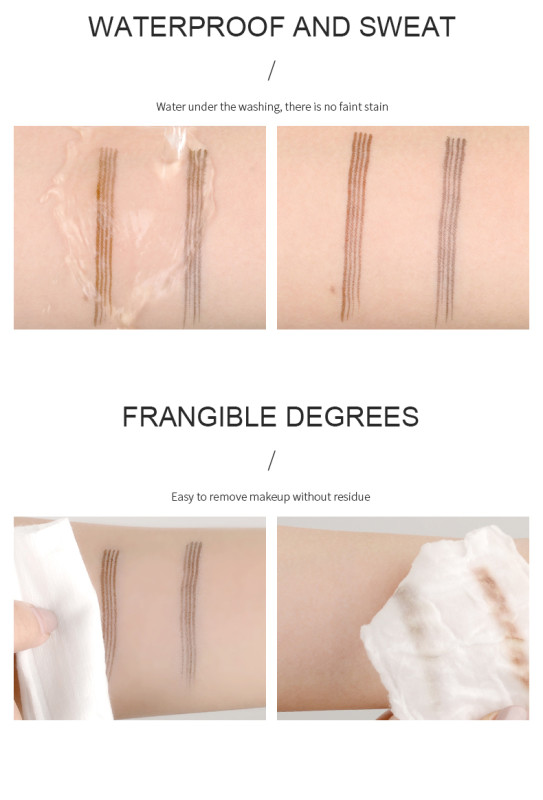 WATERPROOF AND SWEAT

/

Water under the washing, there is no faint stain

FRANGIBLE DEGREES

/

Easy to remove makeup without residue